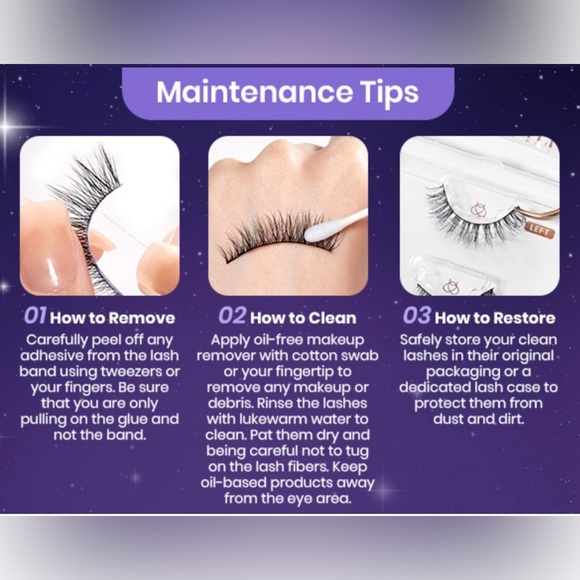 Maintenance Tips

LEFT

01 How to Remove
Carefully peel off any adhesive from the lash band using tweezers or your fingers. Be sure that you are only pulling on the glue and not the band.

02 How to Clean
Apply oil-free makeup remover with cotton swab or your fingertip to remove any makeup or debris. Rinse the lashes with lukewarm water to clean. Pat them dry and being careful not to tug on the lash fibers. Keep oil-based products away from the eye area.

03 How to Restore
Safely store your clean lashes in their original packaging or a dedicated lash case to protect them from dust and dirt.